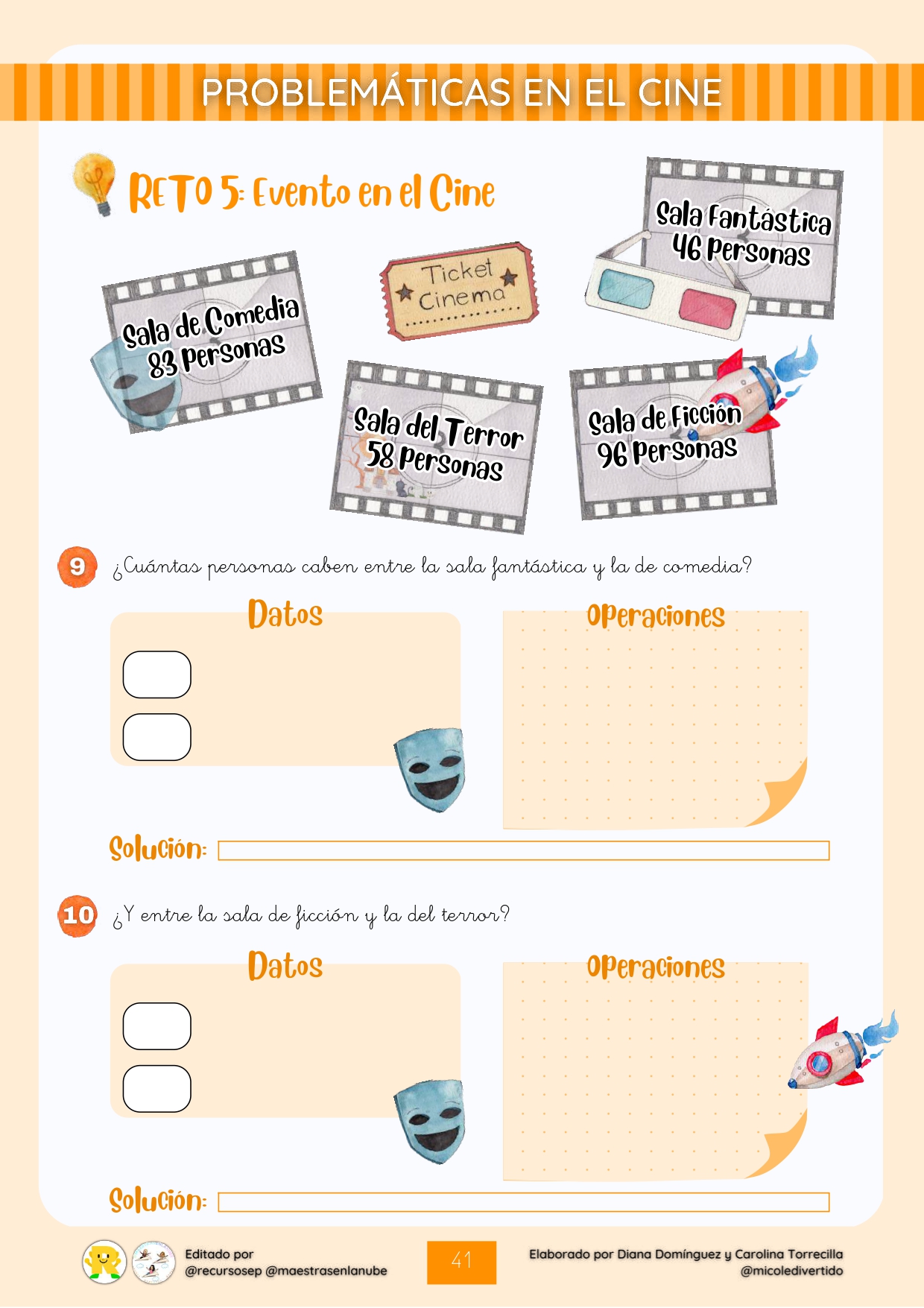 PROBLEMÁTICAS EN EL CINE

RETO 5: Evento en el Cine

Sala Fantástica
46 Personas

Ticket
Cinema

Sala de Comedia
83 Personas

Sala del Terror
58 Personas

Sala de Ficción
96 Personas

9 ¿Cuántas personas caben entre la sala fantástica y la de comedia?

Datos

Operaciones

Solución:

10 ¿Y entre la sala de ficción y la del terror?

Datos

Operaciones

Solución:

Editado por
@recursosep @maestrasenlanube

41

Elaborado por Diana Domínguez y Carolina Torrecilla
@micoledivertido