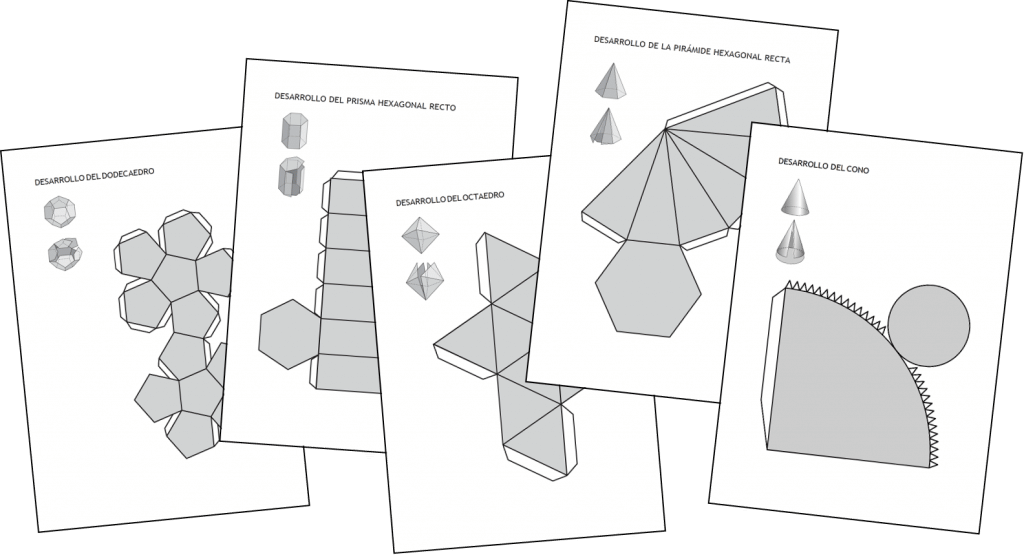 DESARROLLO DEL DODECAEDRO

DESARROLLO DEL PRISMA HEXAGONAL RECTO

DESARROLLO DEL OCTAEDRO

DESARROLLO DE LA PIRÁMIDE HEXAGONAL RECTA

DESARROLLO DEL CONO